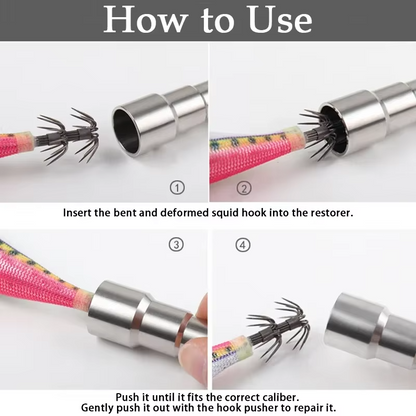 How to Use

①

②

Insert the bent and deformed squid hook into the restorer.

③

④

Push it until it fits the correct caliber.
Gently push it out with the hook pusher to repair it.