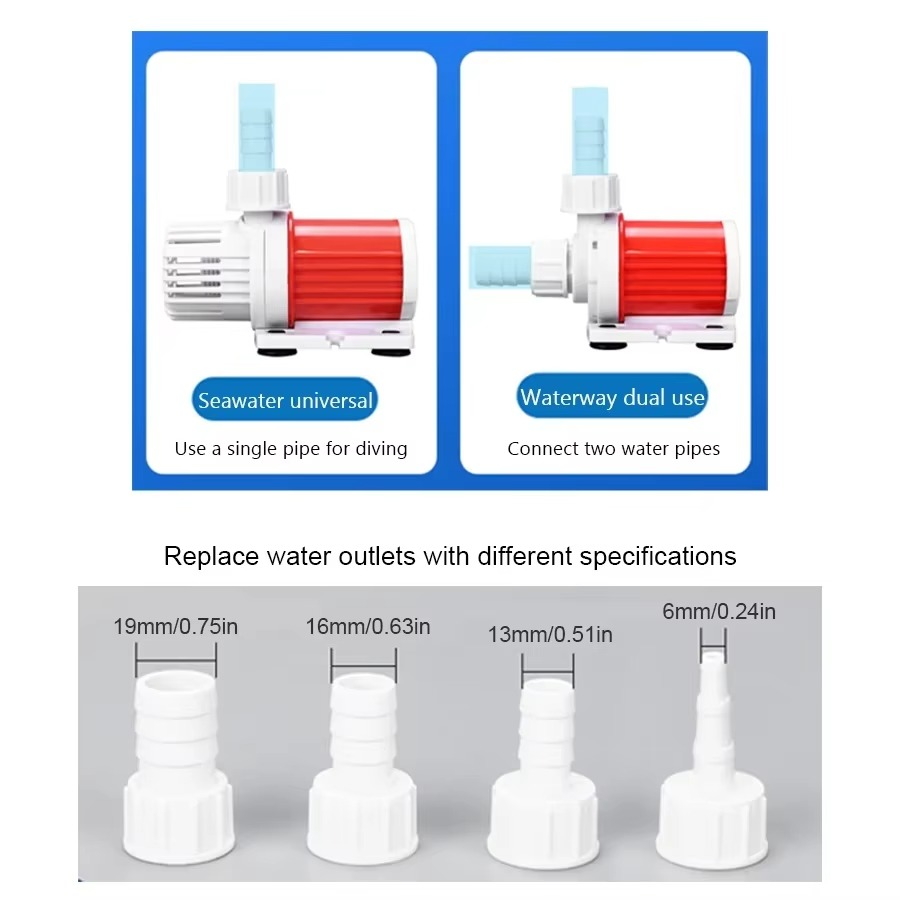 Seawater universal

Use a single pipe for diving

Waterway dual use

Connect two water pipes

Replace water outlets with different specifications

19mm/0.75in

16mm/0.63in

13mm/0.51in

6mm/0.24in