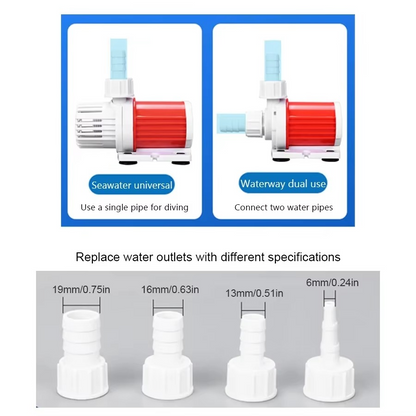 Seawater universal

Use a single pipe for diving

Waterway dual use

Connect two water pipes

Replace water outlets with different specifications

19mm/0.75in

16mm/0.63in

13mm/0.51in

6mm/0.24in